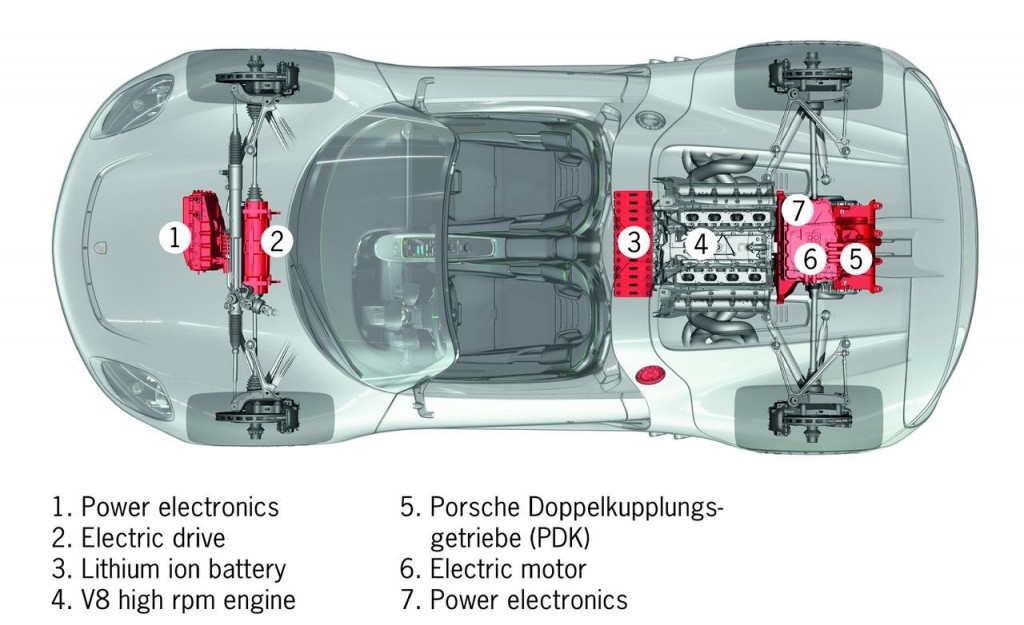 1
2
3
4
7
6
5

1. Power electronics
2. Electric drive
3. Lithium ion battery
4. V8 high rpm engine

5. Porsche Doppelkupplungsgetriebe (PDK)
6. Electric motor
7. Power electronics