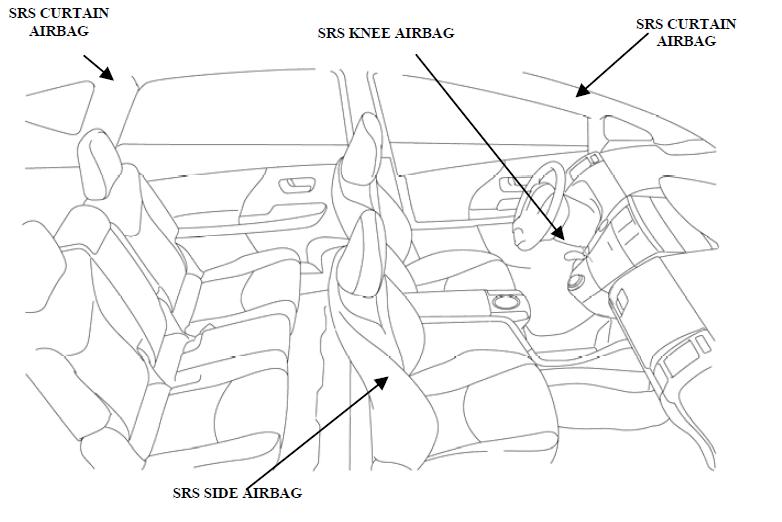 SRS CURTAIN AIRBAG

SRS KNEE AIRBAG

SRS CURTAIN AIRBAG

SRS SIDE AIRBAG