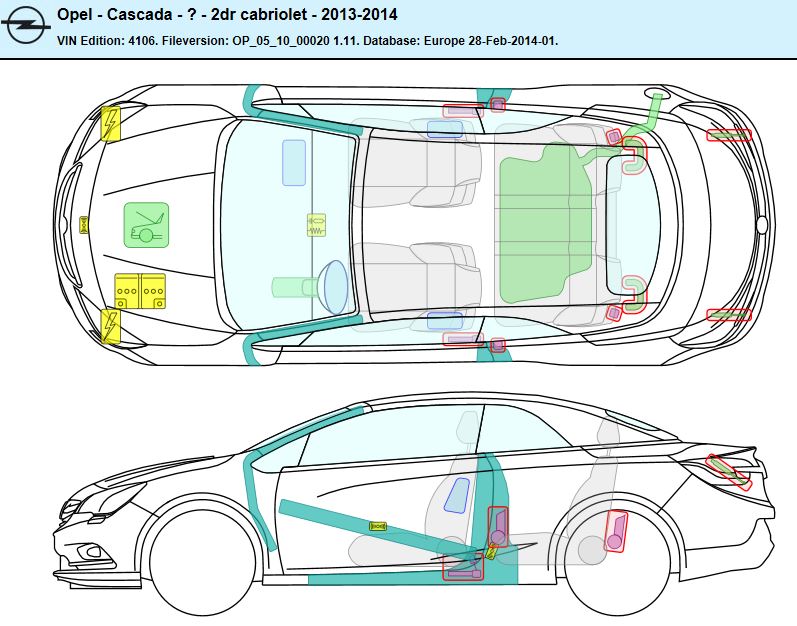 Opel - Cascada - ? - 2dr cabriolet - 2013-2014
VIN Edition: 4106. Fileversion: OP_05_10_00020 1.11. Database: Europe 28-Feb-2014-01.