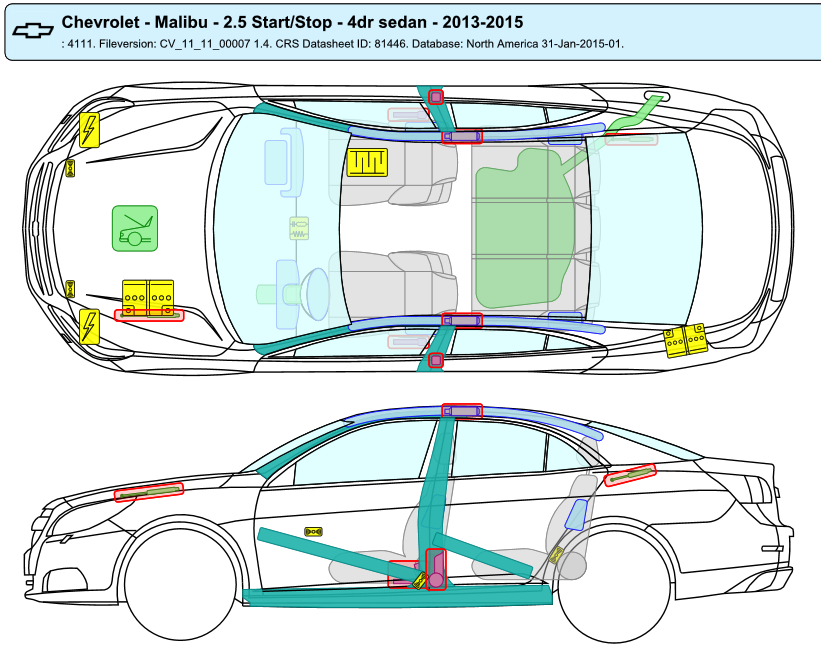 Chevrolet - Malibu - 2.5 Start/Stop - 4dr sedan - 2013-2015

: 4111. Fileversion: CV_11_11_00007 1.4. CRS Datasheet ID: 81446. Database: North America 31-Jan-2015-01.