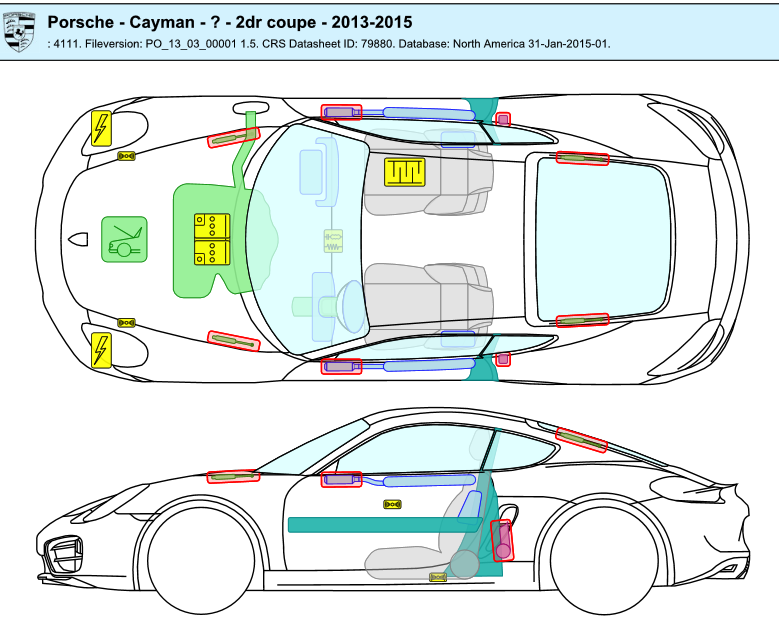 Porsche - Cayman - ? - 2dr coupe - 2013-2015

: 4111. Fileversion: PO_13_03_00001 1.5. CRS Datasheet ID: 79880. Database: North America 31-Jan-2015-01.