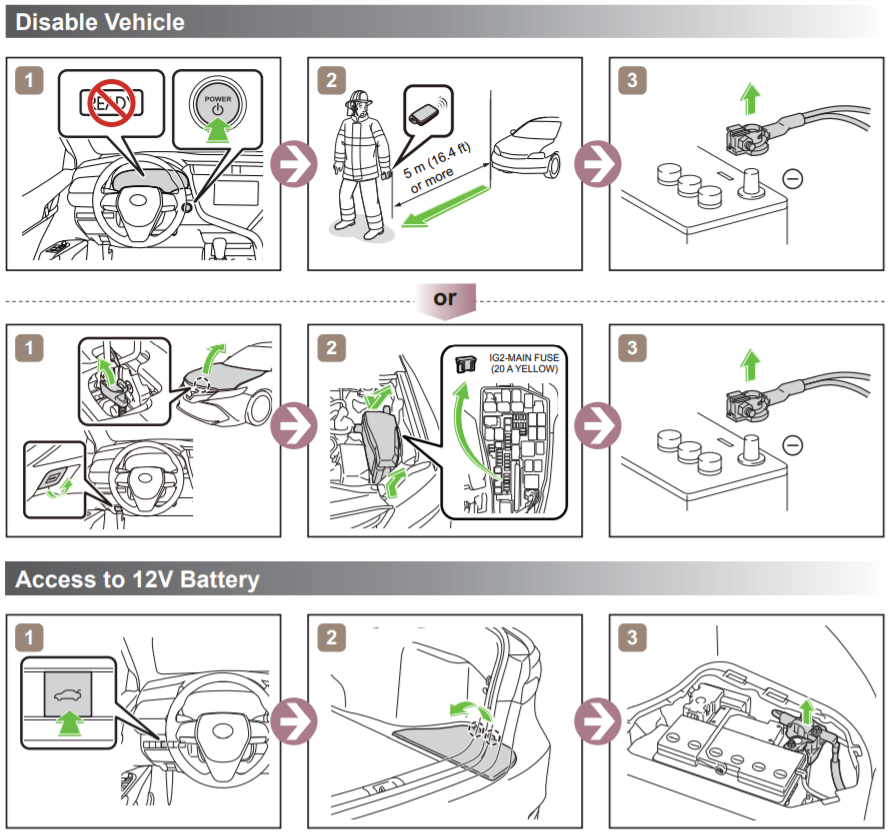 Disable Vehicle

1

READY

POWER

2

5 m (16.4 ft) or more

3

or

1

2

IG2-MAIN FUSE (20 A YELLOW)

3

Access to 12V Battery

1

2

3