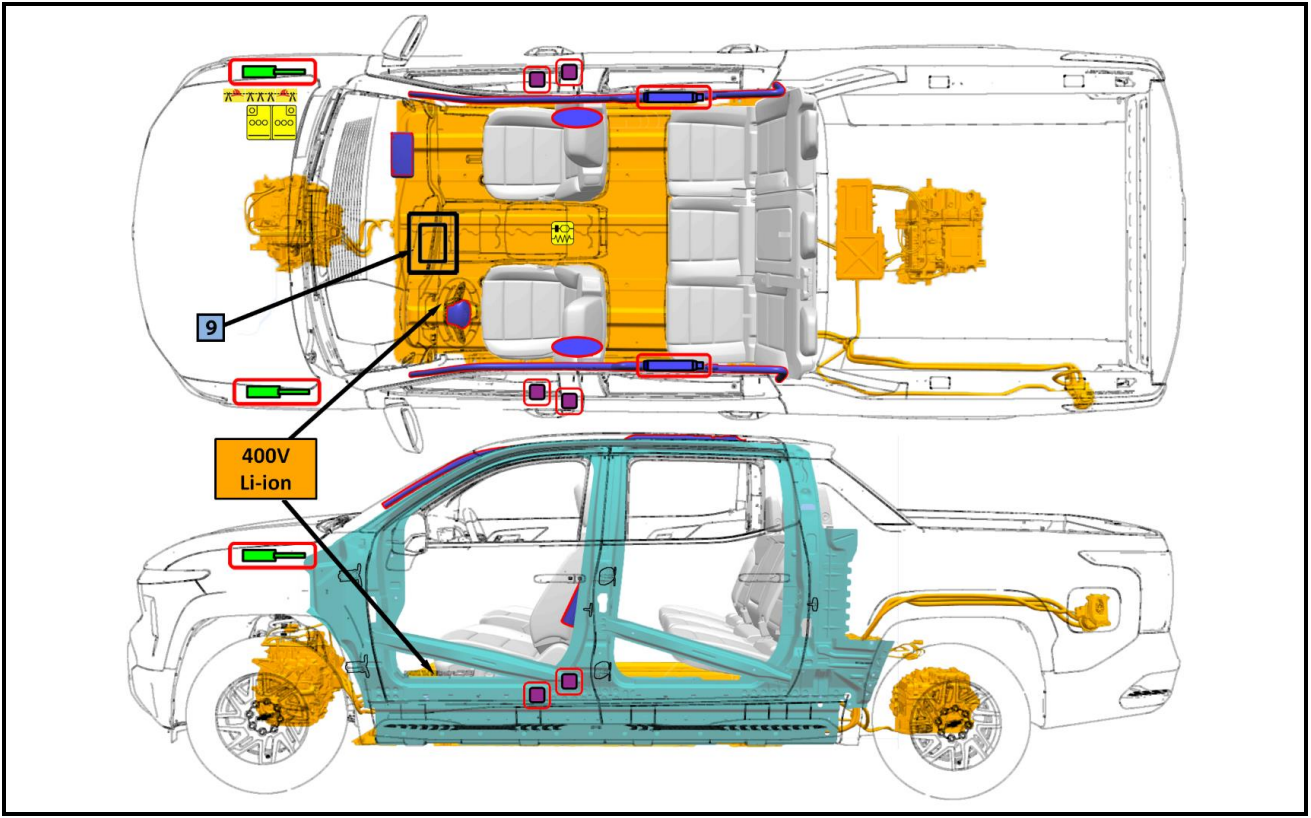 9

400V
Li-ion