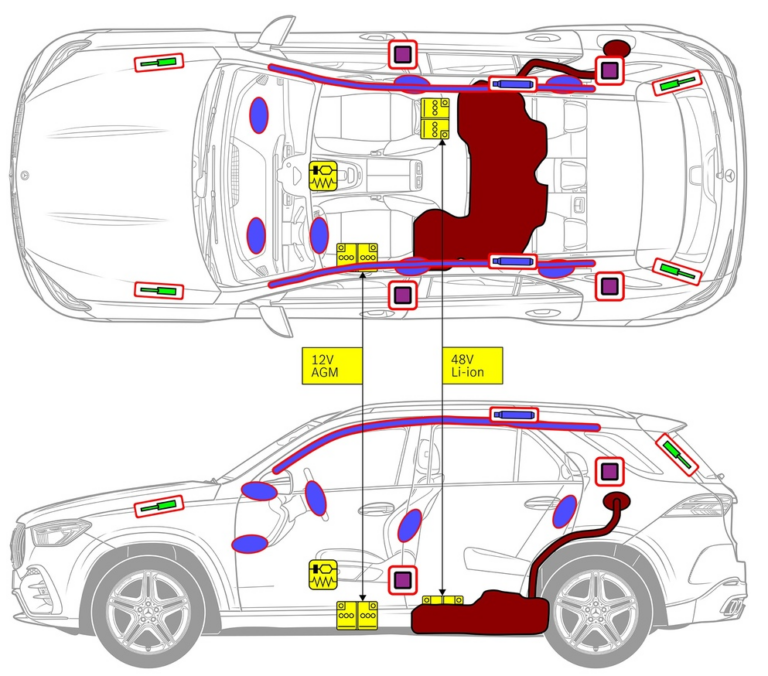 12V
AGM

48V
Li-ion