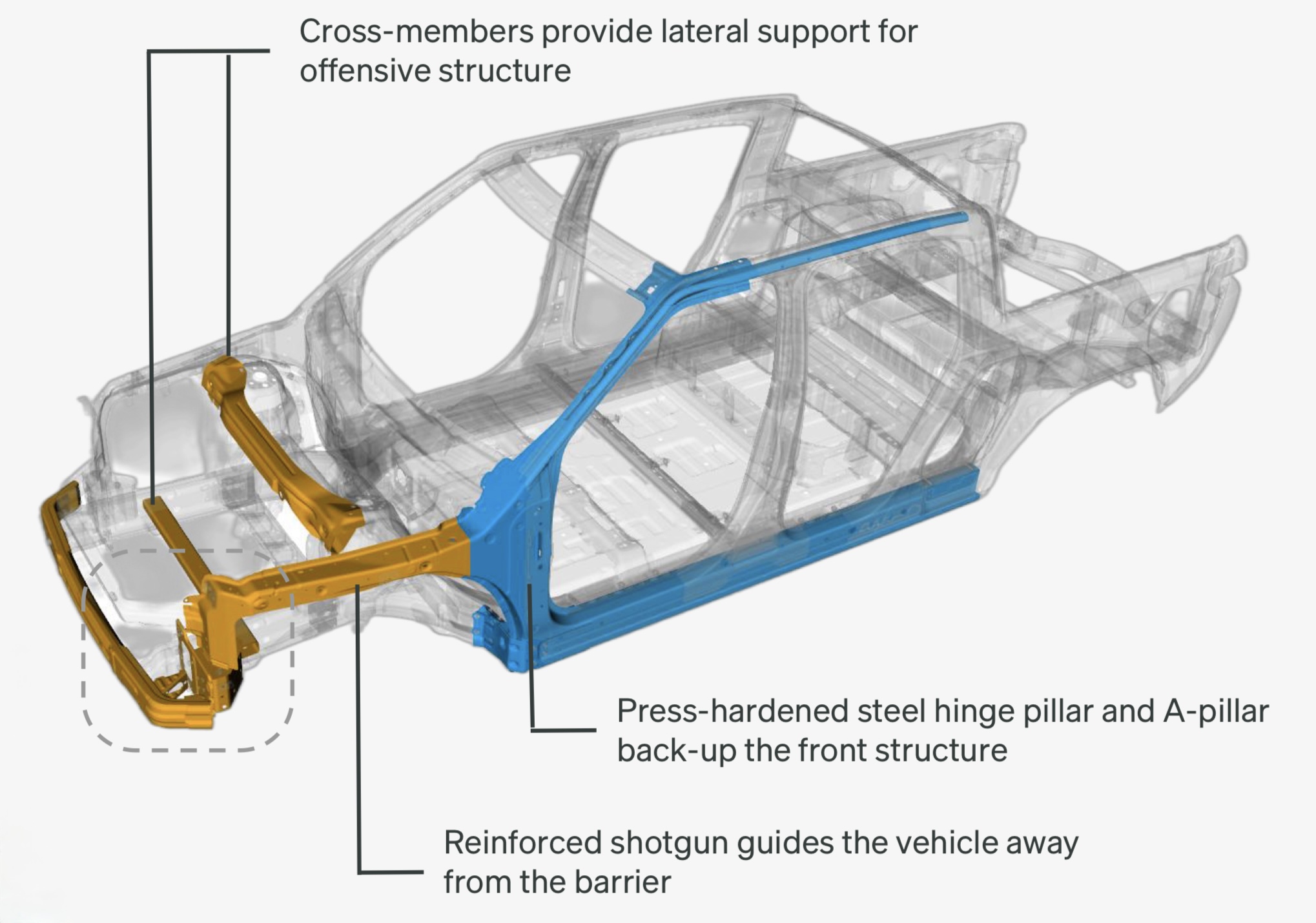 Cross-members provide lateral support for offensive structure

Press-hardened steel hinge pillar and A-pillar back-up the front structure

Reinforced shotgun guides the vehicle away from the barrier